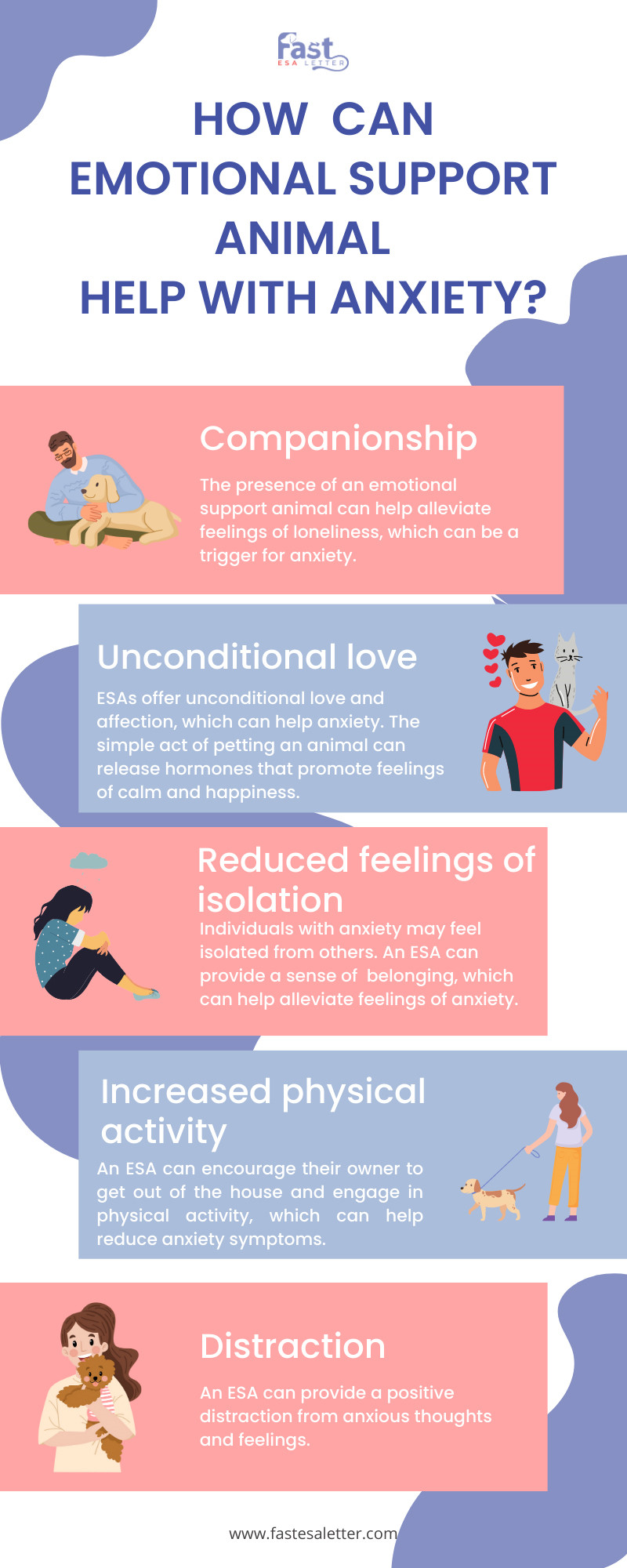 Fast
ESA LETTER

HOW CAN
EMOTIONAL SUPPORT
ANIMAL
HELP WITH ANXIETY?

Companionship

The presence of an emotional support animal can help alleviate feelings of loneliness, which can be a trigger for anxiety.

Unconditional love

ESAs offer unconditional love and affection, which can help anxiety. The simple act of petting an animal can release hormones that promote feelings of calm and happiness.

Reduced feelings of isolation

Individuals with anxiety may feel isolated from others. An ESA can provide a sense of belonging, which can help alleviate feelings of anxiety.

Increased physical activity

An ESA can encourage their owner to get out of the house and engage in physical activity, which can help reduce anxiety symptoms.

Distraction

An ESA can provide a positive distraction from anxious thoughts and feelings.

www.fastesaletter.com