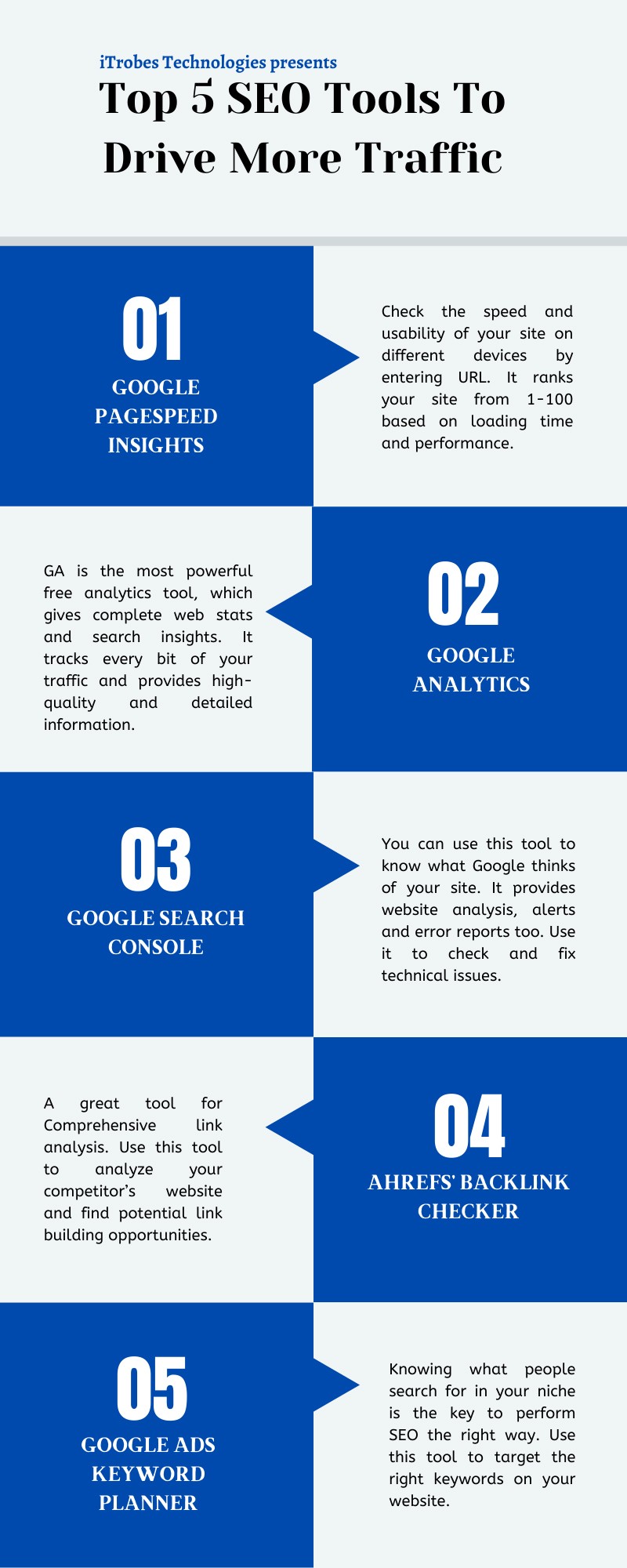 iTrobes Technologies presents

Top 5 SEO Tools To Drive More Traffic

01

GOOGLE PAGESPEED INSIGHTS

Check the speed and usability of your site on different devices by entering URL. It ranks your site from 1-100 based on loading time and performance.

GA is the most powerful free analytics tool, which gives complete web stats and search insights. It tracks every bit of your traffic and provides high-quality and detailed information.

02

GOOGLE ANALYTICS

03

GOOGLE SEARCH CONSOLE

You can use this tool to know what Google thinks of your site. It provides website analysis, alerts and error reports too. Use it to check and fix technical issues.

A great tool for Comprehensive link analysis. Use this tool to analyze your competitor's website and find potential link building opportunities.

04

AHREFS' BACKLINK CHECKER

05

GOOGLE ADS KEYWORD PLANNER

Knowing what people search for in your niche is the key to perform SEO the right way. Use this tool to target the right keywords on your website.