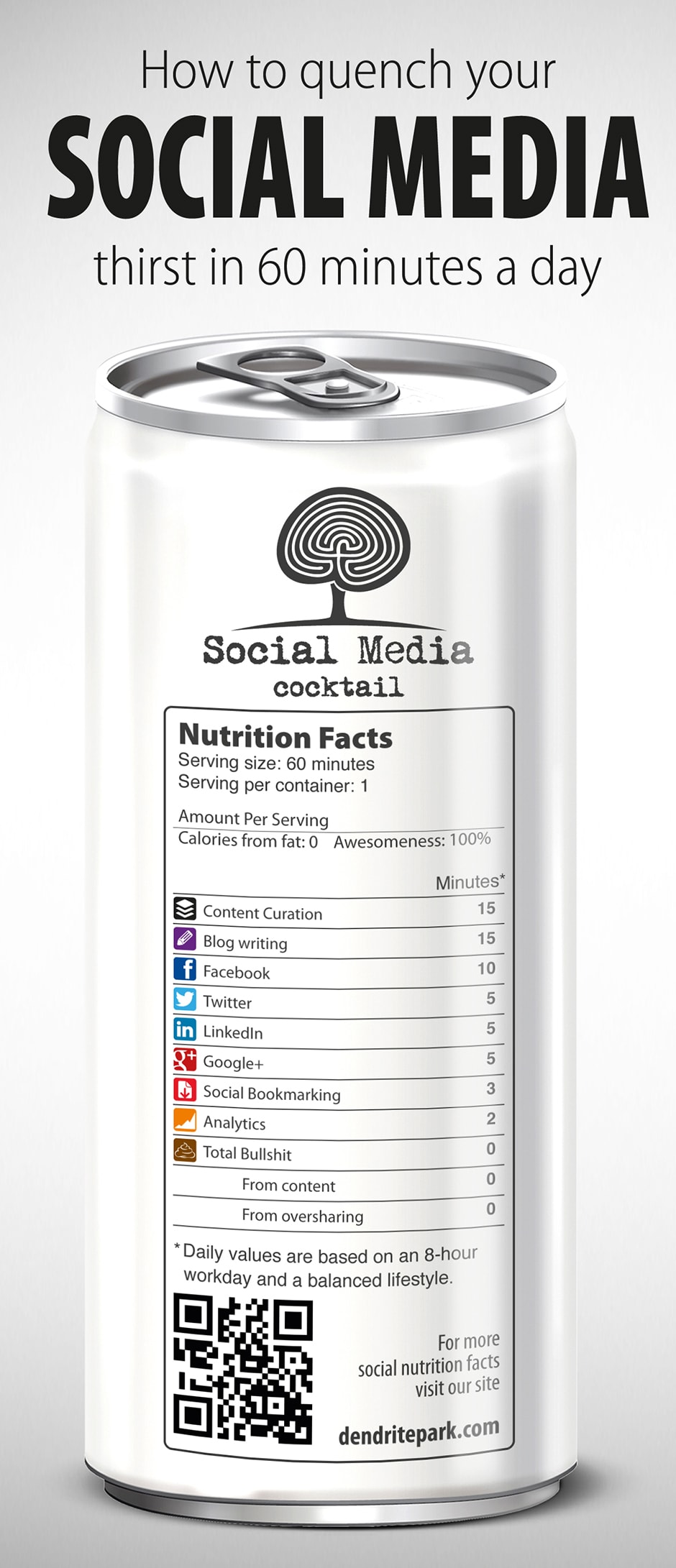 How to quench your
SOCIAL MEDIA
thirst in 60 minutes a day

Social Media
cocktail

Nutrition Facts
Serving size: 60 minutes
Serving per container: 1

Amount Per Serving
Calories from fat: 0 Awesomeness: 100%

| | Minutes* |
|---|---|
| Content Curation | 15 |
| Blog writing | 15 |
| Facebook | 10 |
| Twitter | 5 |
| LinkedIn | 5 |
| Google+ | 5 |
| Social Bookmarking | 3 |
| Analytics | 2 |
| Total Bullshit | 0 |
| From content | 0 |
| From oversharing | 0 |

*Daily values are based on an 8-hour workday and a balanced lifestyle.

For more social nutrition facts visit our site

dendritepark.com