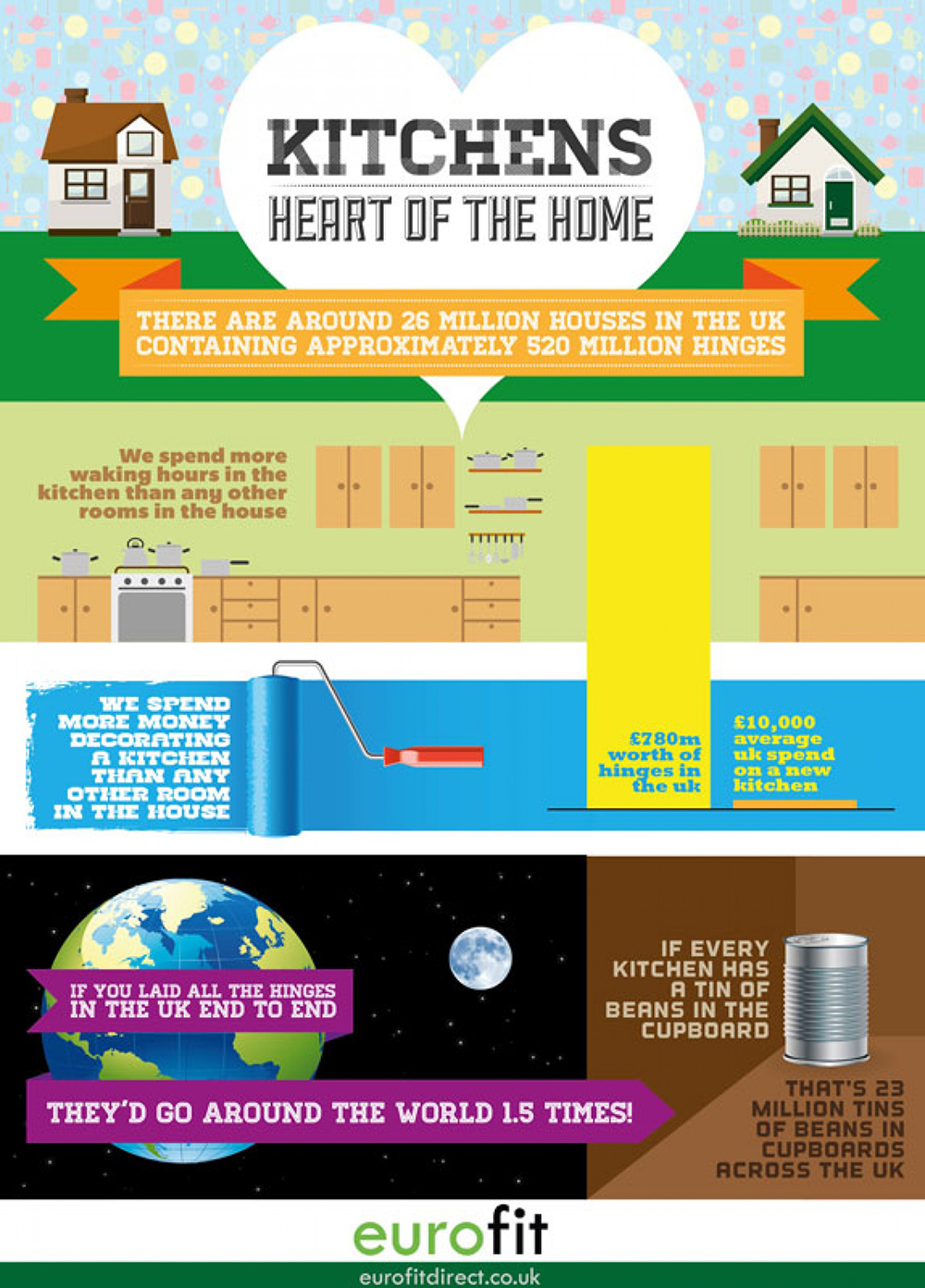 KITCHENS
HEART OF THE HOME

THERE ARE AROUND 26 MILLION HOUSES IN THE UK CONTAINING APPROXIMATELY 520 MILLION HINGES

We spend more waking hours in the kitchen than any other rooms in the house

WE SPEND MORE MONEY DECORATING A KITCHEN THAN ANY OTHER ROOM IN THE HOUSE

£780m worth of hinges in the uk

£10,000 average uk spend on a new kitchen

IF YOU LAID ALL THE HINGES IN THE UK END TO END

THEY'D GO AROUND THE WORLD 1.5 TIMES!

IF EVERY KITCHEN HAS A TIN OF BEANS IN THE CUPBOARD

THAT'S 23 MILLION TINS OF BEANS IN CUPBOARDS ACROSS THE UK

eurofit
eurofitdirect.co.uk