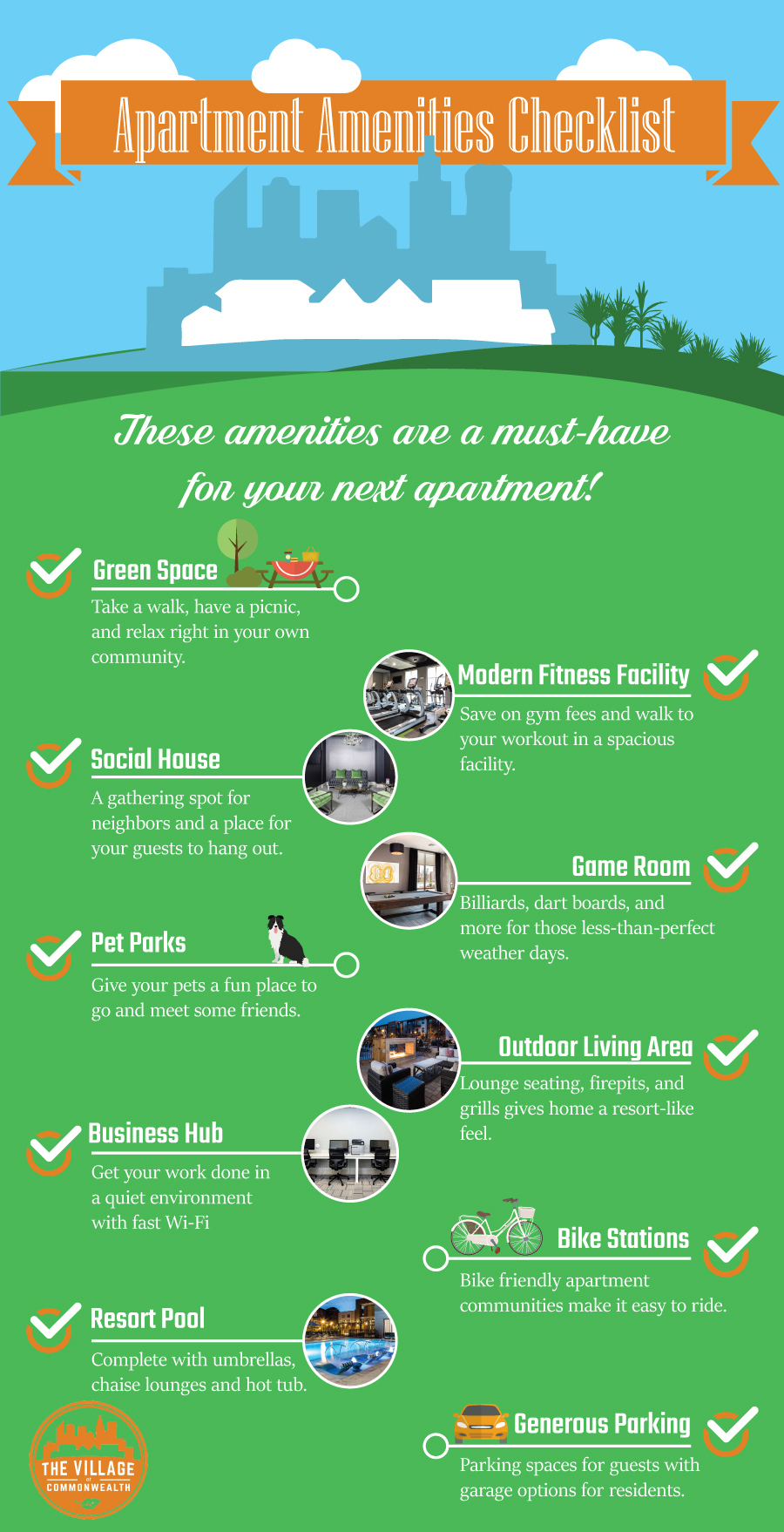 Apartment Amenities Checklist

These amenities are a must-have for your next apartment!

Green Space
Take a walk, have a picnic, and relax right in your own community.

Modern Fitness Facility
Save on gym fees and walk to your workout in a spacious facility.

Social House
A gathering spot for neighbors and a place for your guests to hang out.

Game Room
Billiards, dart boards, and more for those less-than-perfect weather days.

Pet Parks
Give your pets a fun place to go and meet some friends.

Outdoor Living Area
Lounge seating, firepits, and grills gives home a resort-like feel.

Business Hub
Get your work done in a quiet environment with fast Wi-Fi

Bike Stations
Bike friendly apartment communities make it easy to ride.

Resort Pool
Complete with umbrellas, chaise lounges and hot tub.

Generous Parking
Parking spaces for guests with garage options for residents.

THE VILLAGE OF COMMONWEALTH