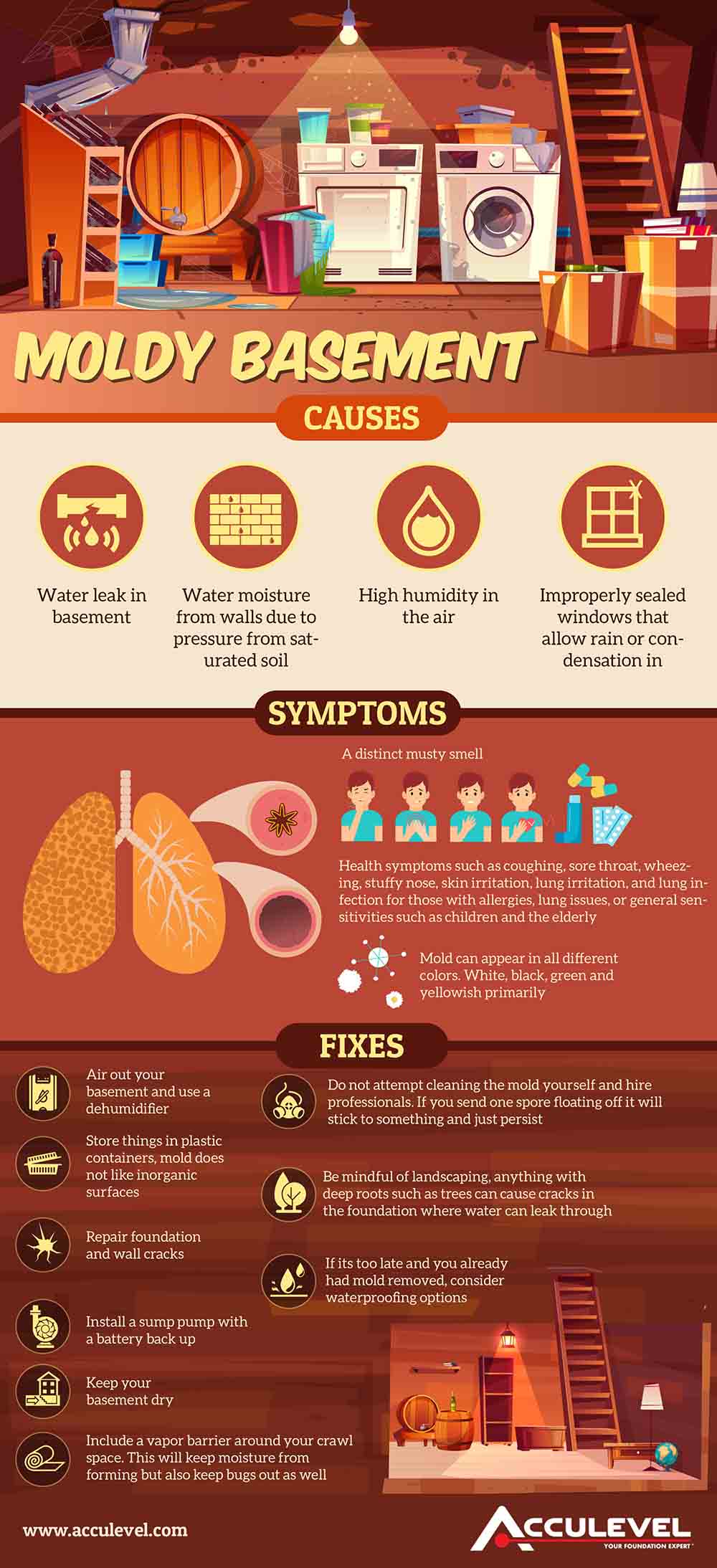 MOLDY BASEMENT

CAUSES

Water leak in basement

Water moisture from walls due to pressure from saturated soil

High humidity in the air

Improperly sealed windows that allow rain or condensation in

SYMPTOMS

A distinct musty smell

Health symptoms such as coughing, sore throat, wheezing, stuffy nose, skin irritation, lung irritation, and lung infection for those with allergies, lung issues, or general sensitivities such as children and the elderly

Mold can appear in all different colors. White, black, green and yellowish primarily

FIXES

Air out your basement and use a dehumidifier

Store things in plastic containers, mold does not like inorganic surfaces

Repair foundation and wall cracks

Install a sump pump with a battery back up

Keep your basement dry

Include a vapor barrier around your crawl space. This will keep moisture from forming but also keep bugs out as well

Do not attempt cleaning the mold yourself and hire professionals. If you send one spore floating off it will stick to something and just persist

Be mindful of landscaping, anything with deep roots such as trees can cause cracks in the foundation where water can leak through

If its too late and you already had mold removed, consider waterproofing options

www.acculevel.com

ACCULEVEL
YOUR FOUNDATION EXPERT