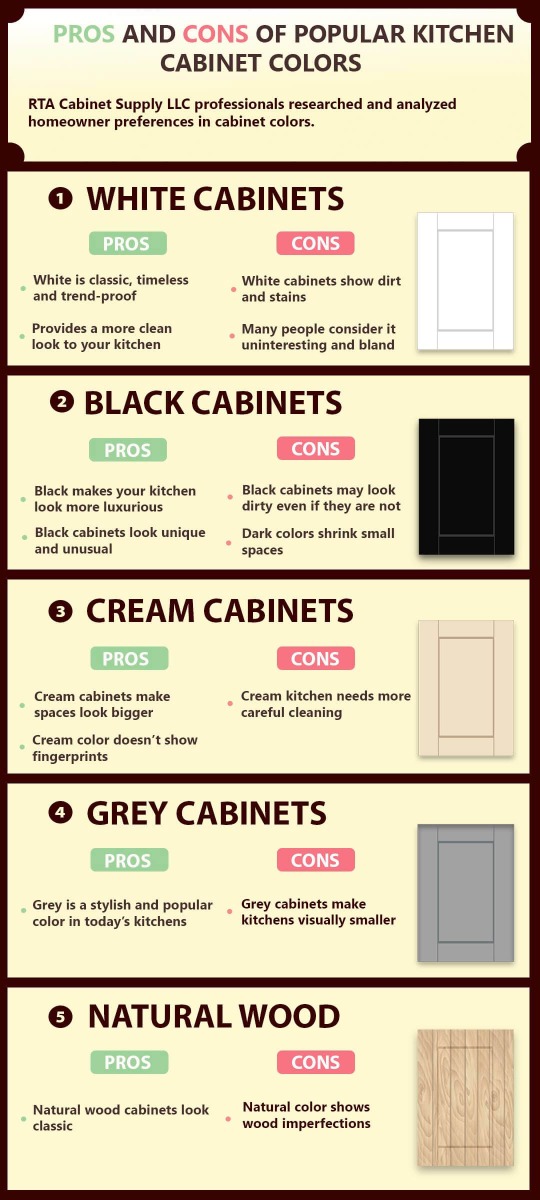 PROS AND CONS OF POPULAR KITCHEN CABINET COLORS

RTA Cabinet Supply LLC professionals researched and analyzed homeowner preferences in cabinet colors.

1 WHITE CABINETS

PROS

White is classic, timeless and trend-proof

Provides a more clean look to your kitchen

CONS

White cabinets show dirt and stains

Many people consider it uninteresting and bland

2 BLACK CABINETS

PROS

Black makes your kitchen look more luxurious

Black cabinets look unique and unusual

CONS

Black cabinets may look dirty even if they are not

Dark colors shrink small spaces

3 CREAM CABINETS

PROS

Cream cabinets make spaces look bigger

Cream color doesn't show fingerprints

CONS

Cream kitchen needs more careful cleaning

4 GREY CABINETS

PROS

Grey is a stylish and popular color in today's kitchens

CONS

Grey cabinets make kitchens visually smaller

5 NATURAL WOOD

PROS

Natural wood cabinets look classic

CONS

Natural color shows wood imperfections