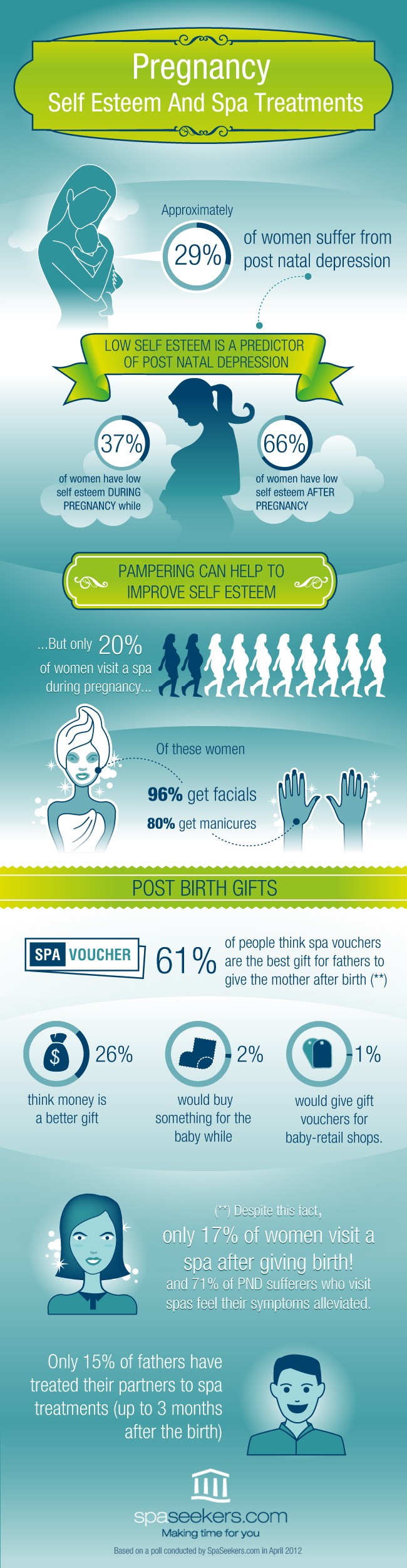 Pregnancy
Self Esteem And Spa Treatments

Approximately

29%

of women suffer from post natal depression

LOW SELF ESTEEM IS A PREDICTOR OF POST NATAL DEPRESSION

37%

of women have low self esteem DURING PREGNANCY while

66%

of women have low self esteem AFTER PREGNANCY

PAMPERING CAN HELP TO IMPROVE SELF ESTEEM

...But only 20% of women visit a spa during pregnancy...

Of these women

96% get facials

80% get manicures

POST BIRTH GIFTS

SPA VOUCHER

61%

of people think spa vouchers are the best gift for fathers to give the mother after birth (**)

26%

think money is a better gift

2%

would buy something for the baby while

1%

would give gift vouchers for baby-retail shops.

(**) Despite this fact, only 17% of women visit a spa after giving birth! and 71% of PND sufferers who visit spas feel their symptoms alleviated.

Only 15% of fathers have treated their partners to spa treatments (up to 3 months after the birth)

spaseekers.com
Making time for you

Based on a poll conducted by SpaSeekers.com in April 2012