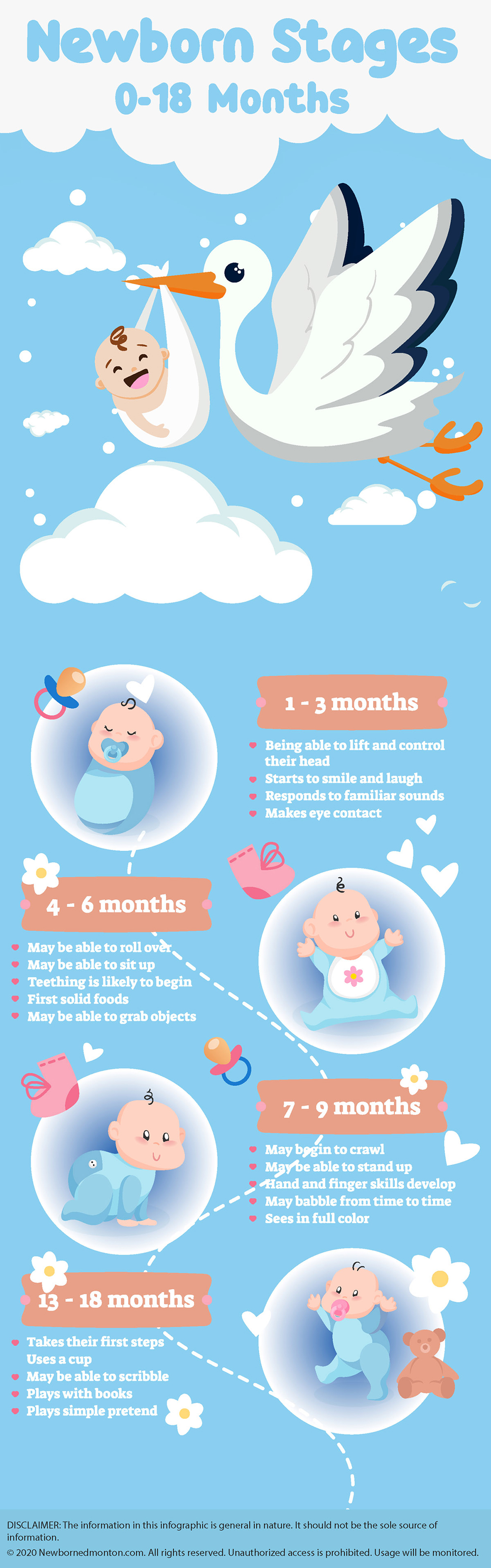 Newborn Stages
0-18 Months

1 - 3 months

Being able to lift and control their head
Starts to smile and laugh
Responds to familiar sounds
Makes eye contact

4 - 6 months

May be able to roll over
May be able to sit up
Teething is likely to begin
First solid foods
May be able to grab objects

7 - 9 months

May begin to crawl
May be able to stand up
Hand and finger skills develop
May babble from time to time
Sees in full color

13 - 18 months

Takes their first steps
Uses a cup
May be able to scribble
Plays with books
Plays simple pretend

DISCLAIMER: The information in this infographic is general in nature. It should not be the sole source of information.
© 2020 Newbornedmonton.com. All rights reserved. Unauthorized access is prohibited. Usage will be monitored.