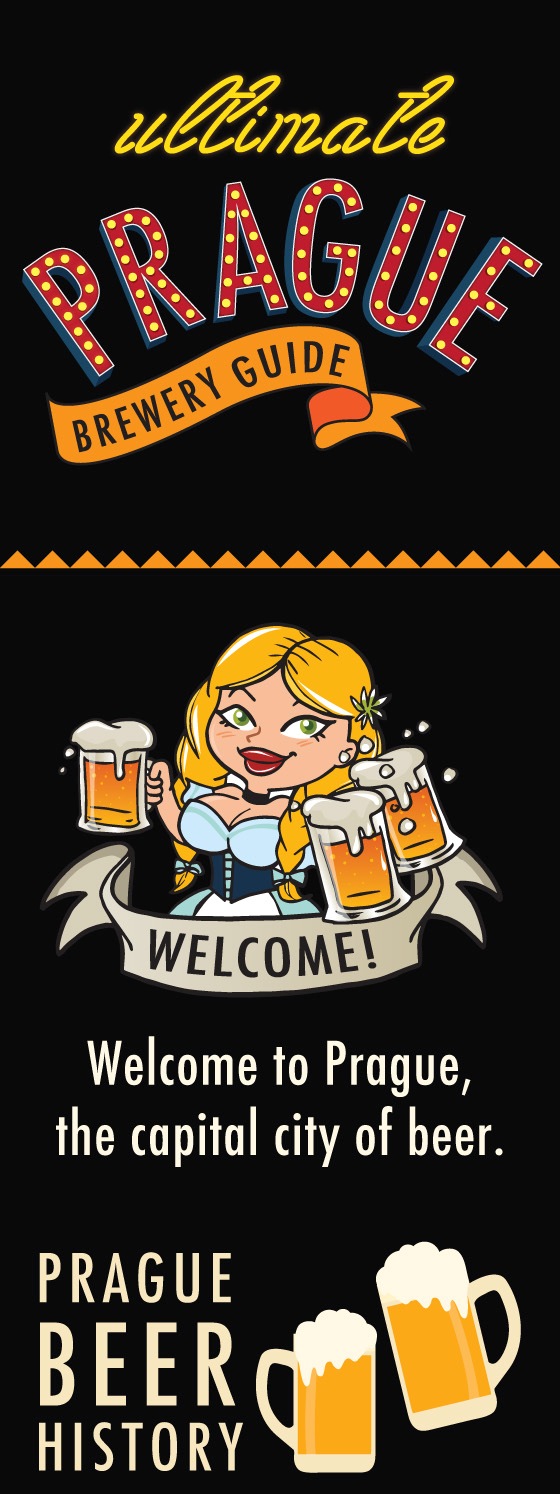 ultimate
PRAGUE
BREWERY GUIDE

WELCOME!

Welcome to Prague, the capital city of beer.

PRAGUE
BEER
HISTORY