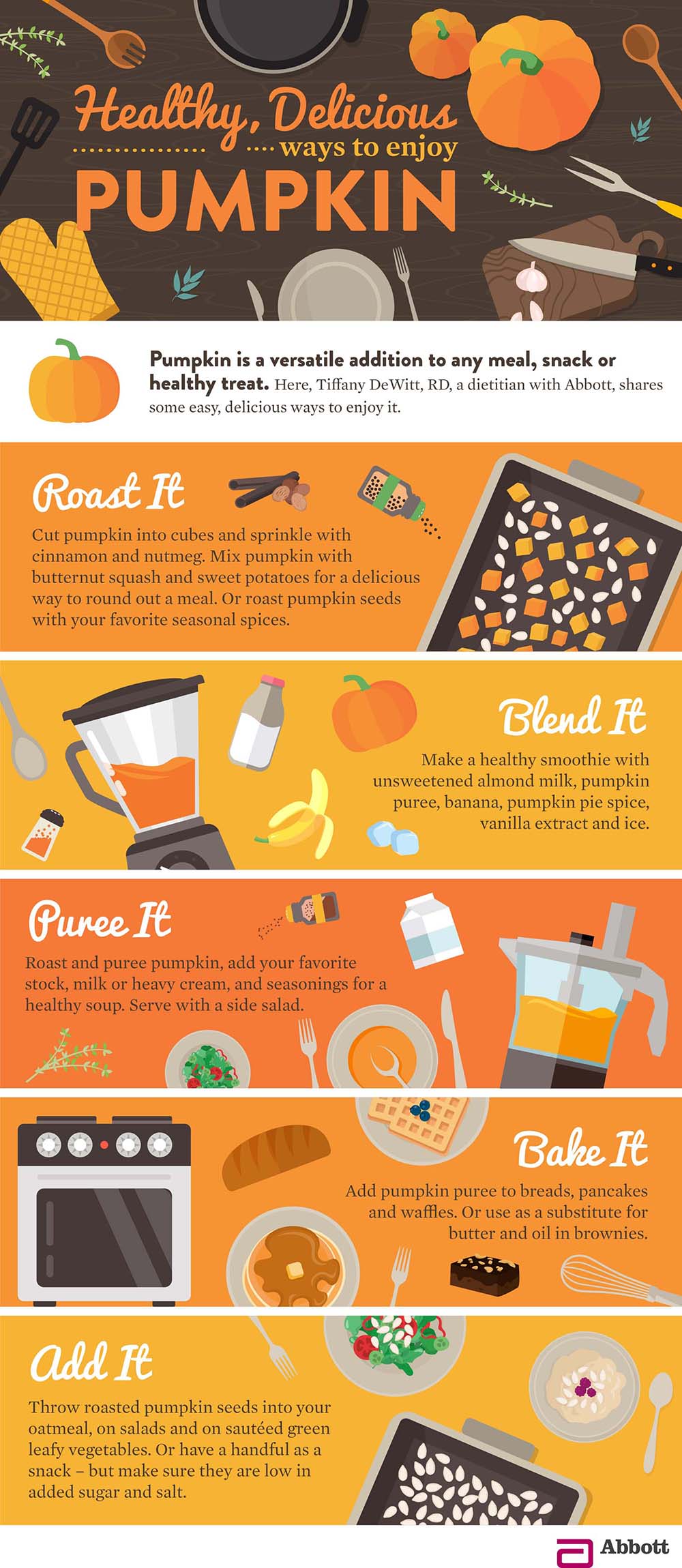 Healthy, Delicious
ways to enjoy
PUMPKIN

Pumpkin is a versatile addition to any meal, snack or healthy treat. Here, Tiffany DeWitt, RD, a dietitian with Abbott, shares some easy, delicious ways to enjoy it.

Roast It

Cut pumpkin into cubes and sprinkle with cinnamon and nutmeg. Mix pumpkin with butternut squash and sweet potatoes for a delicious way to round out a meal. Or roast pumpkin seeds with your favorite seasonal spices.

Blend It

Make a healthy smoothie with unsweetened almond milk, pumpkin puree, banana, pumpkin pie spice, vanilla extract and ice.

Puree It

Roast and puree pumpkin, add your favorite stock, milk or heavy cream, and seasonings for a healthy soup. Serve with a side salad.

Bake It

Add pumpkin puree to breads, pancakes and waffles. Or use as a substitute for butter and oil in brownies.

Add It

Throw roasted pumpkin seeds into your oatmeal, on salads and on sautéed green leafy vegetables. Or have a handful as a snack – but make sure they are low in added sugar and salt.

Abbott