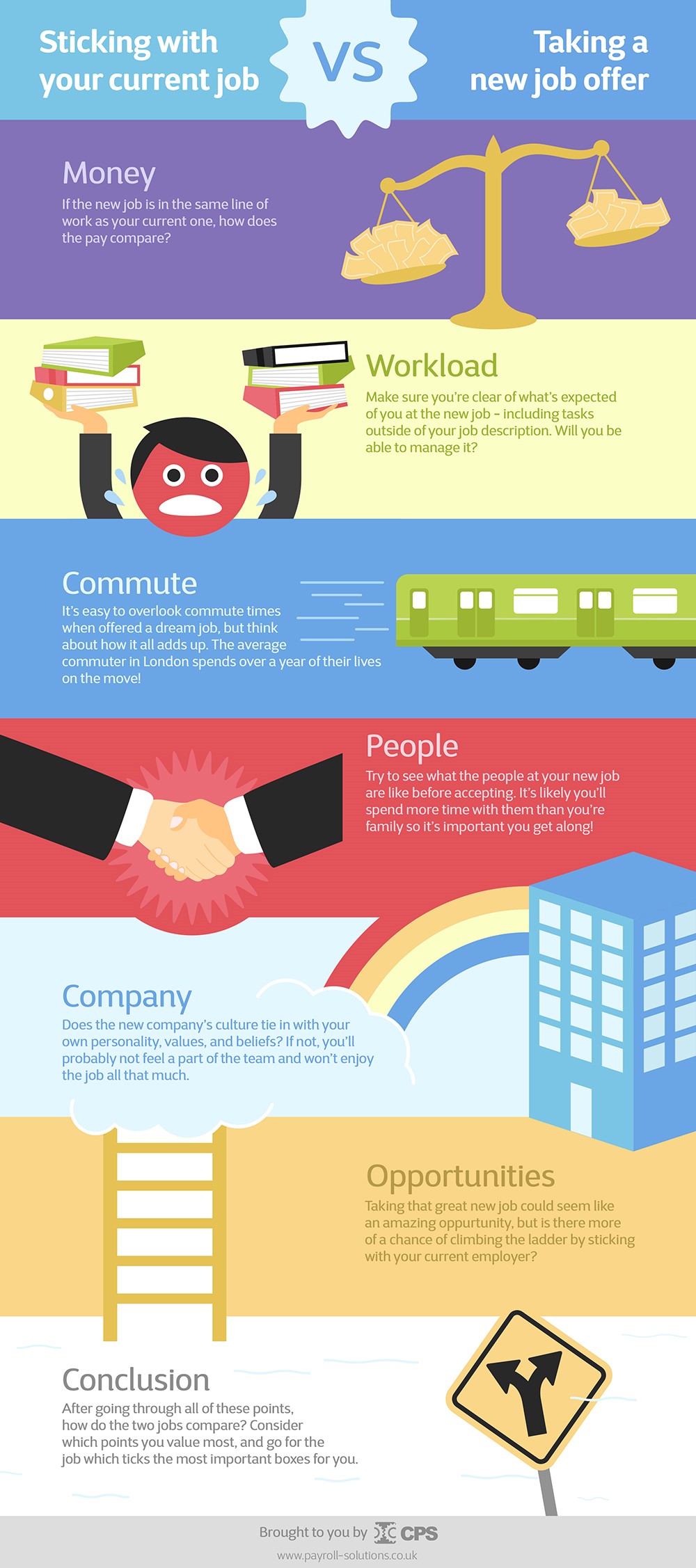 Sticking with your current job

VS

Taking a new job offer

Money

If the new job is in the same line of work as your current one, how does the pay compare?

Workload

Make sure you're clear of what's expected of you at the new job - including tasks outside of your job description. Will you be able to manage it?

Commute

It's easy to overlook commute times when offered a dream job, but think about how it all adds up. The average commuter in London spends over a year of their lives on the move!

People

Try to see what the people at your new job are like before accepting. It's likely you'll spend more time with them than you're family so it's important you get along!

Company

Does the new company's culture tie in with your own personality, values, and beliefs? If not, you'll probably not feel a part of the team and won't enjoy the job all that much.

Opportunities

Taking that great new job could seem like an amazing oppurtunity, but is there more of a chance of climbing the ladder by sticking with your current employer?

Conclusion

After going through all of these points, how do the two jobs compare? Consider which points you value most, and go for the job which ticks the most important boxes for you.

Brought to you by CPS

www.payroll-solutions.co.uk