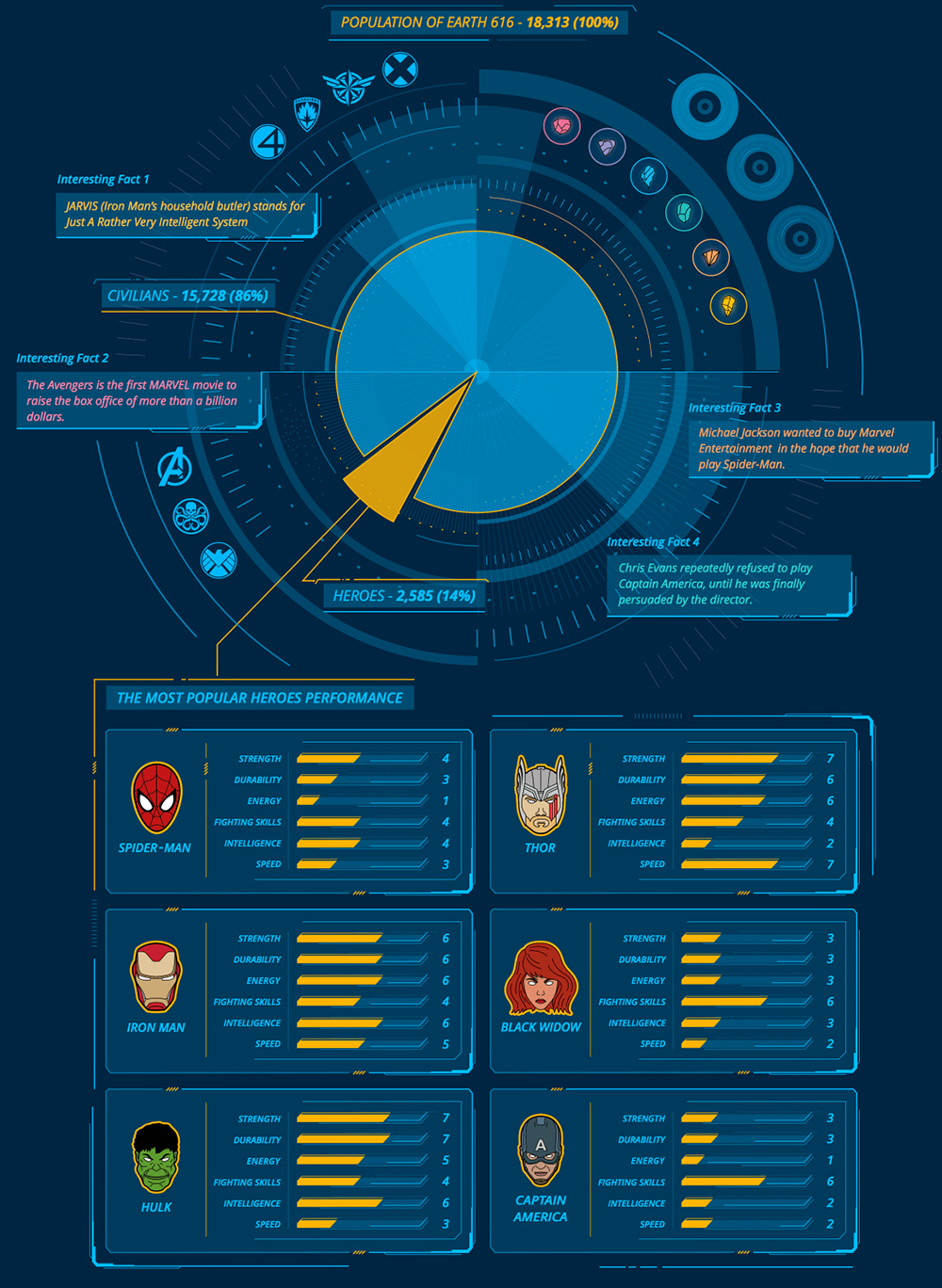 POPULATION OF EARTH 616 - 18,313 (100%)

Interesting Fact 1

JARVIS (Iron Man's household butler) stands for Just A Rather Very Intelligent System

CIVILIANS - 15,728 (86%)

Interesting Fact 2

The Avengers is the first MARVEL movie to raise the box office of more than a billion dollars.

Interesting Fact 3

Michael Jackson wanted to buy Marvel Entertainment in the hope that he would play Spider-Man.

Interesting Fact 4

Chris Evans repeatedly refused to play Captain America, until he was finally persuaded by the director.

HEROES - 2,585 (14%)

THE MOST POPULAR HEROES PERFORMANCE

SPIDER-MAN

| | |
|---|---|
| STRENGTH | 4 |
| DURABILITY | 3 |
| ENERGY | 1 |
| FIGHTING SKILLS | 4 |
| INTELLIGENCE | 4 |
| SPEED | 3 |

THOR

| | |
|---|---|
| STRENGTH | 7 |
| DURABILITY | 6 |
| ENERGY | 6 |
| FIGHTING SKILLS | 4 |
| INTELLIGENCE | 2 |
| SPEED | 7 |

IRON MAN

| | |
|---|---|
| STRENGTH | 6 |
| DURABILITY | 6 |
| ENERGY | 6 |
| FIGHTING SKILLS | 4 |
| INTELLIGENCE | 6 |
| SPEED | 5 |

BLACK WIDOW

| | |
|---|---|
| STRENGTH | 3 |
| DURABILITY | 3 |
| ENERGY | 3 |
| FIGHTING SKILLS | 6 |
| INTELLIGENCE | 3 |
| SPEED | 2 |

HULK

| | |
|---|---|
| STRENGTH | 7 |
| DURABILITY | 7 |
| ENERGY | 5 |
| FIGHTING SKILLS | 4 |
| INTELLIGENCE | 6 |
| SPEED | 3 |

CAPTAIN AMERICA

| | |
|---|---|
| STRENGTH | 3 |
| DURABILITY | 3 |
| ENERGY | 1 |
| FIGHTING SKILLS | 6 |
| INTELLIGENCE | 2 |
| SPEED | 2 |