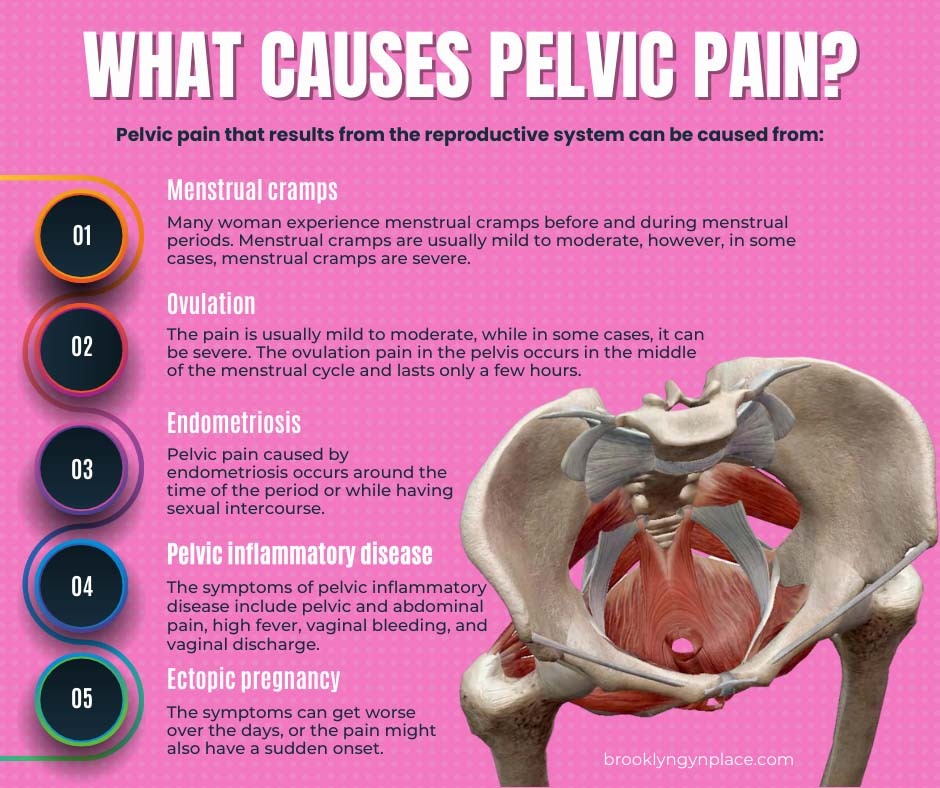 WHAT CAUSES PELVIC PAIN?

Pelvic pain that results from the reproductive system can be caused from:

01

Menstrual cramps

Many woman experience menstrual cramps before and during menstrual periods. Menstrual cramps are usually mild to moderate, however, in some cases, menstrual cramps are severe.

02

Ovulation

The pain is usually mild to moderate, while in some cases, it can be severe. The ovulation pain in the pelvis occurs in the middle of the menstrual cycle and lasts only a few hours.

03

Endometriosis

Pelvic pain caused by endometriosis occurs around the time of the period or while having sexual intercourse.

04

Pelvic inflammatory disease

The symptoms of pelvic inflammatory disease include pelvic and abdominal pain, high fever, vaginal bleeding, and vaginal discharge.

05

Ectopic pregnancy

The symptoms can get worse over the days, or the pain might also have a sudden onset.

brooklyngynplace.com