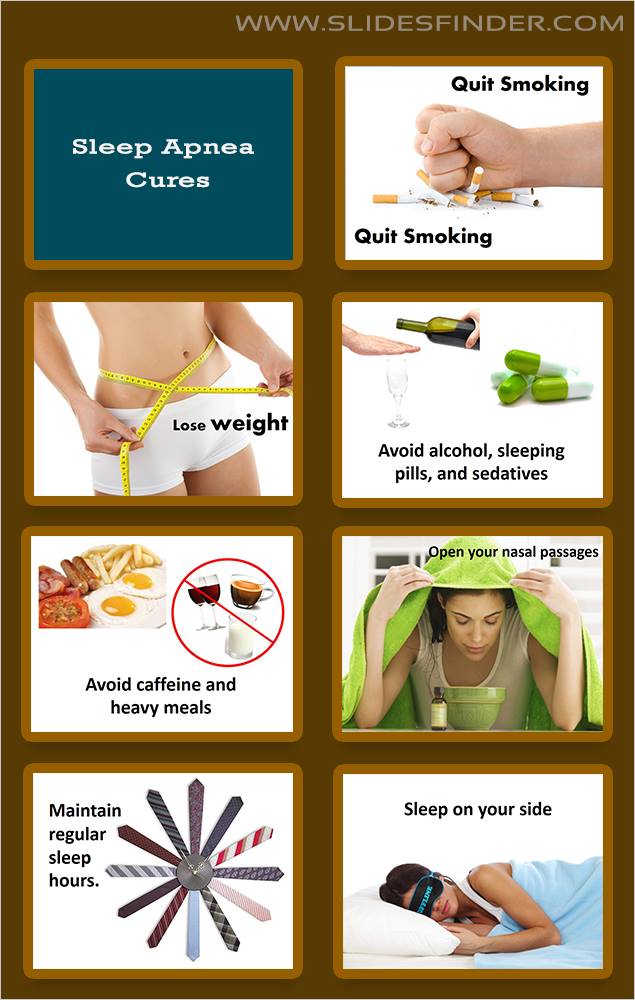 WWW.SLIDESFINDER.COM

Sleep Apnea Cures

Quit Smoking

Quit Smoking

Lose weight

Avoid alcohol, sleeping pills, and sedatives

Avoid caffeine and heavy meals

Open your nasal passages

Maintain regular sleep hours.

Sleep on your side