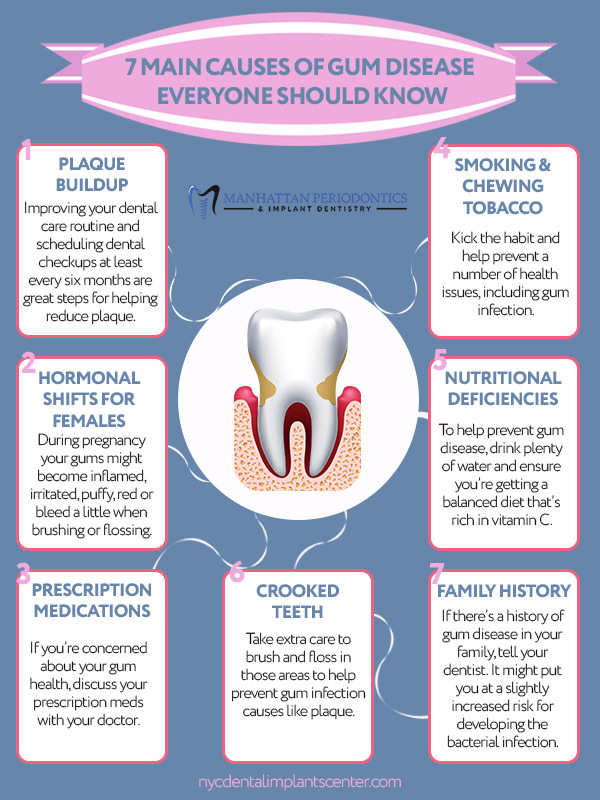 7 MAIN CAUSES OF GUM DISEASE EVERYONE SHOULD KNOW

MANHATTAN PERIODONTICS
& IMPLANT DENTISTRY

1
PLAQUE BUILDUP
Improving your dental care routine and scheduling dental checkups at least every six months are great steps for helping reduce plaque.

2
HORMONAL SHIFTS FOR FEMALES
During pregnancy your gums might become inflamed, irritated, puffy, red or bleed a little when brushing or flossing.

3
PRESCRIPTION MEDICATIONS
If you're concerned about your gum health, discuss your prescription meds with your doctor.

4
SMOKING & CHEWING TOBACCO
Kick the habit and help prevent a number of health issues, including gum infection.

5
NUTRITIONAL DEFICIENCIES
To help prevent gum disease, drink plenty of water and ensure you're getting a balanced diet that's rich in vitamin C.

6
CROOKED TEETH
Take extra care to brush and floss in those areas to help prevent gum infection causes like plaque.

7
FAMILY HISTORY
If there's a history of gum disease in your family, tell your dentist. It might put you at a slightly increased risk for developing the bacterial infection.

nycdentalimplantscenter.com