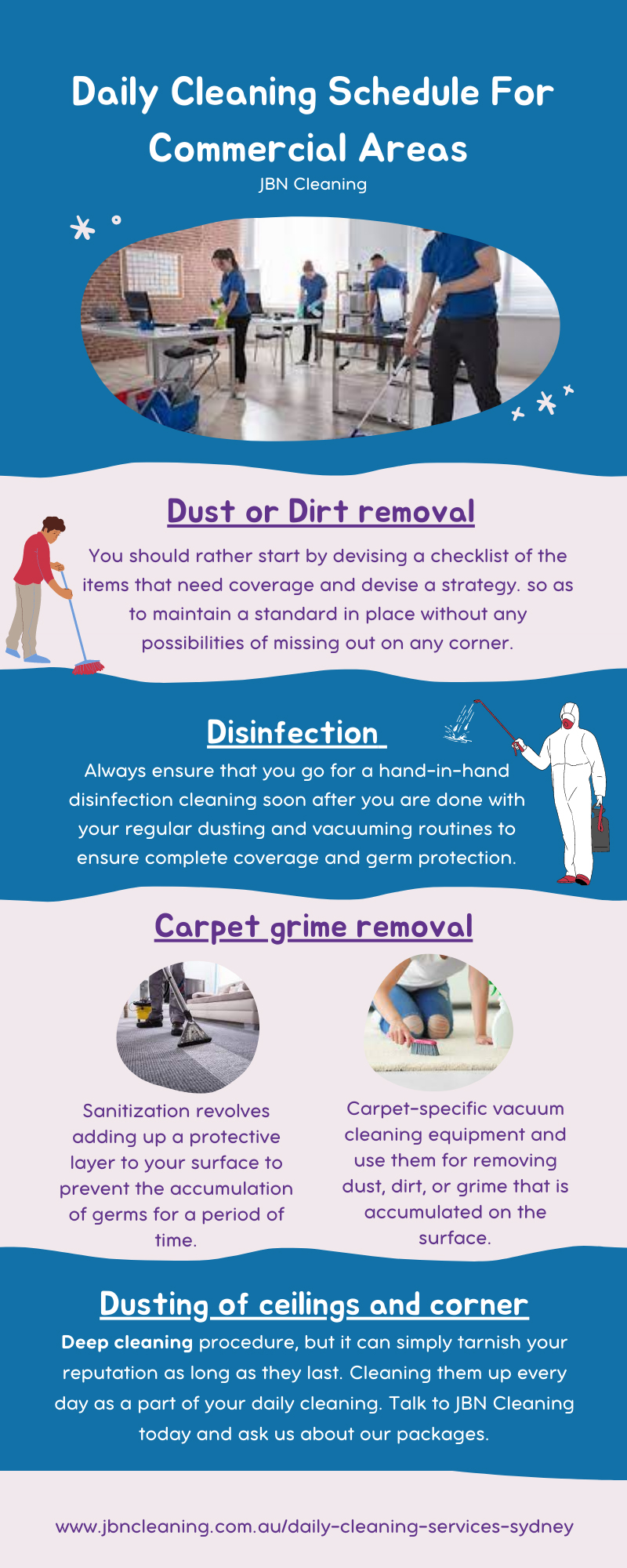 Daily Cleaning Schedule For Commercial Areas
JBN Cleaning

Dust or Dirt removal
You should rather start by devising a checklist of the items that need coverage and devise a strategy. so as to maintain a standard in place without any possibilities of missing out on any corner.

Disinfection
Always ensure that you go for a hand-in-hand disinfection cleaning soon after you are done with your regular dusting and vacuuming routines to ensure complete coverage and germ protection.

Carpet grime removal
Sanitization revolves adding up a protective layer to your surface to prevent the accumulation of germs for a period of time.

Carpet-specific vacuum cleaning equipment and use them for removing dust, dirt, or grime that is accumulated on the surface.

Dusting of ceilings and corner
Deep cleaning procedure, but it can simply tarnish your reputation as long as they last. Cleaning them up every day as a part of your daily cleaning. Talk to JBN Cleaning today and ask us about our packages.

www.jbncleaning.com.au/daily-cleaning-services-sydney