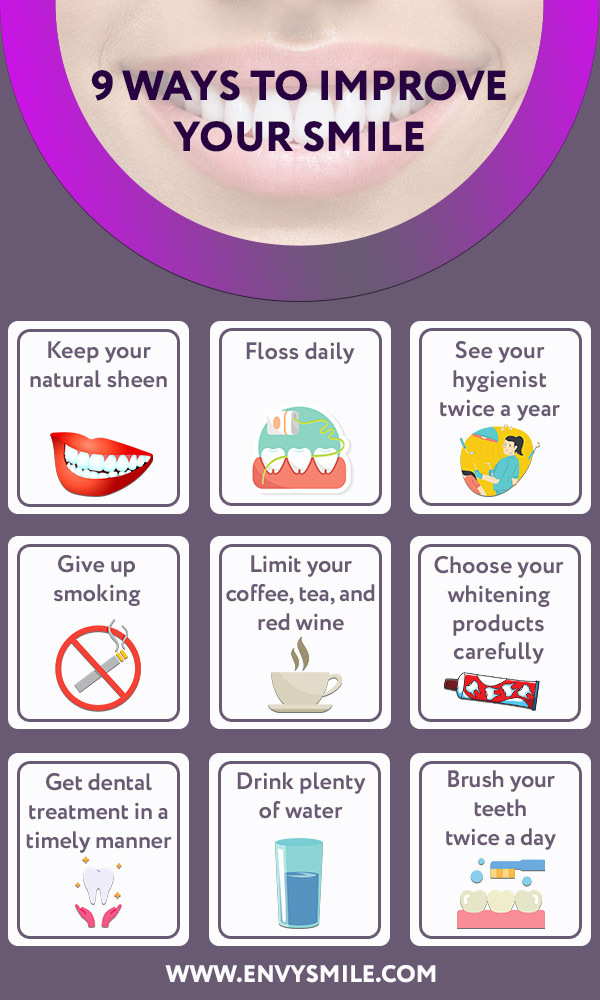 9 WAYS TO IMPROVE YOUR SMILE

Keep your natural sheen

Floss daily

See your hygienist twice a year

Give up smoking

Limit your coffee, tea, and red wine

Choose your whitening products carefully

Get dental treatment in a timely manner

Drink plenty of water

Brush your teeth twice a day

WWW.ENVYSMILE.COM