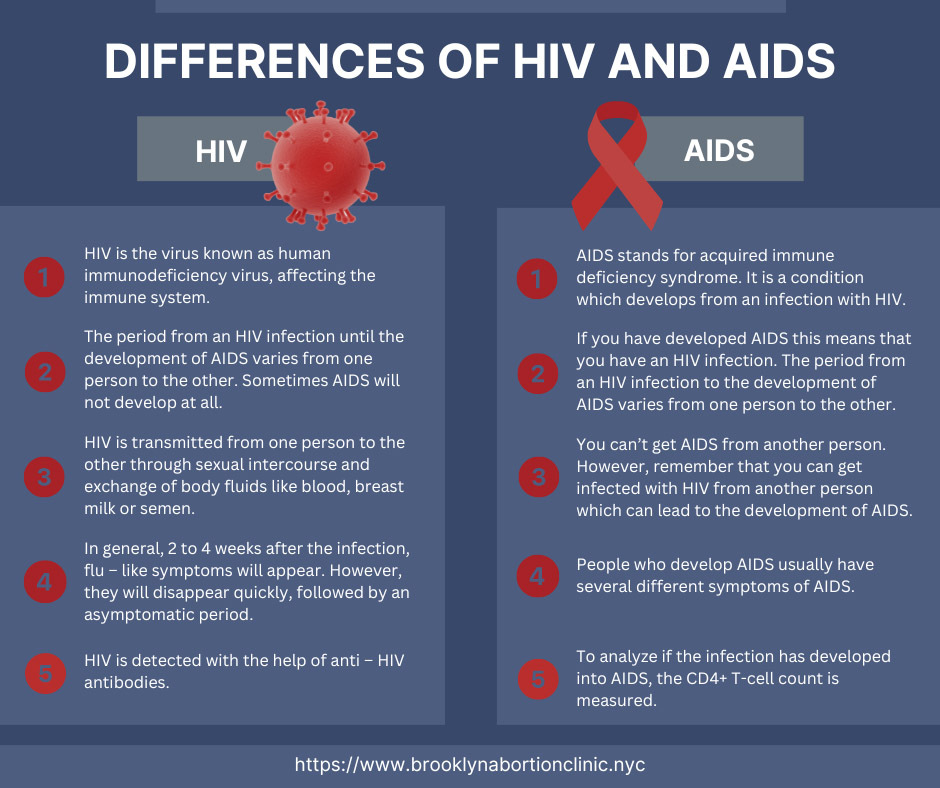 DIFFERENCES OF HIV AND AIDS

HIV

1 HIV is the virus known as human immunodeficiency virus, affecting the immune system.

2 The period from an HIV infection until the development of AIDS varies from one person to the other. Sometimes AIDS will not develop at all.

3 HIV is transmitted from one person to the other through sexual intercourse and exchange of body fluids like blood, breast milk or semen.

4 In general, 2 to 4 weeks after the infection, flu – like symptoms will appear. However, they will disappear quickly, followed by an asymptomatic period.

5 HIV is detected with the help of anti – HIV antibodies.

AIDS

1 AIDS stands for acquired immune deficiency syndrome. It is a condition which develops from an infection with HIV.

2 If you have developed AIDS this means that you have an HIV infection. The period from an HIV infection to the development of AIDS varies from one person to the other.

3 You can't get AIDS from another person. However, remember that you can get infected with HIV from another person which can lead to the development of AIDS.

4 People who develop AIDS usually have several different symptoms of AIDS.

5 To analyze if the infection has developed into AIDS, the CD4+ T-cell count is measured.

https://www.brooklynabortionclinic.nyc