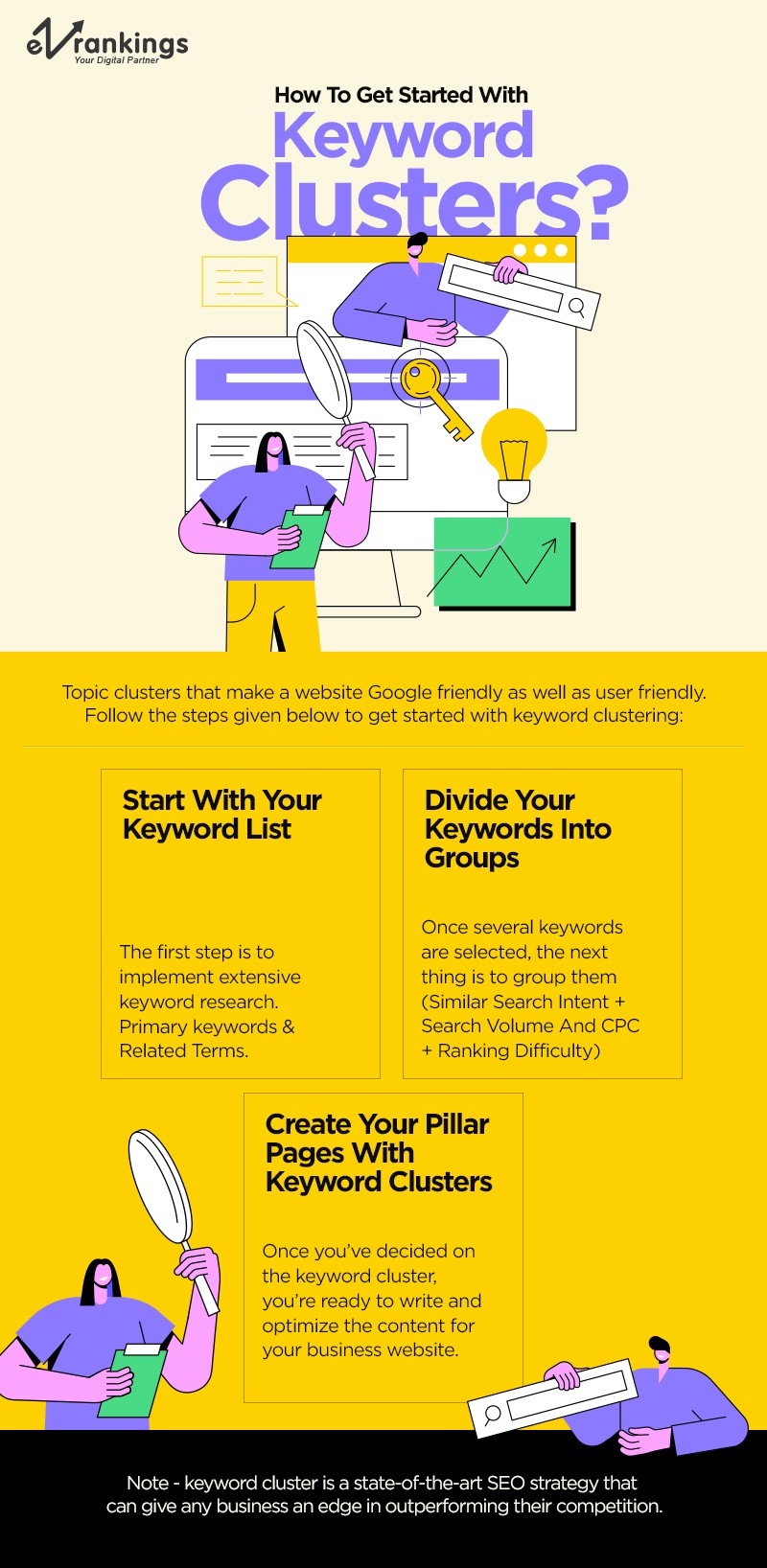 eVrankings
Your Digital Partner

How To Get Started With
Keyword
Clusters?

Topic clusters that make a website Google friendly as well as user friendly. Follow the steps given below to get started with keyword clustering:

Start With Your Keyword List

The first step is to implement extensive keyword research. Primary keywords & Related Terms.

Divide Your Keywords Into Groups

Once several keywords are selected, the next thing is to group them (Similar Search Intent + Search Volume And CPC + Ranking Difficulty)

Create Your Pillar Pages With Keyword Clusters

Once you've decided on the keyword cluster, you're ready to write and optimize the content for your business website.

Note - keyword cluster is a state-of-the-art SEO strategy that can give any business an edge in outperforming their competition.