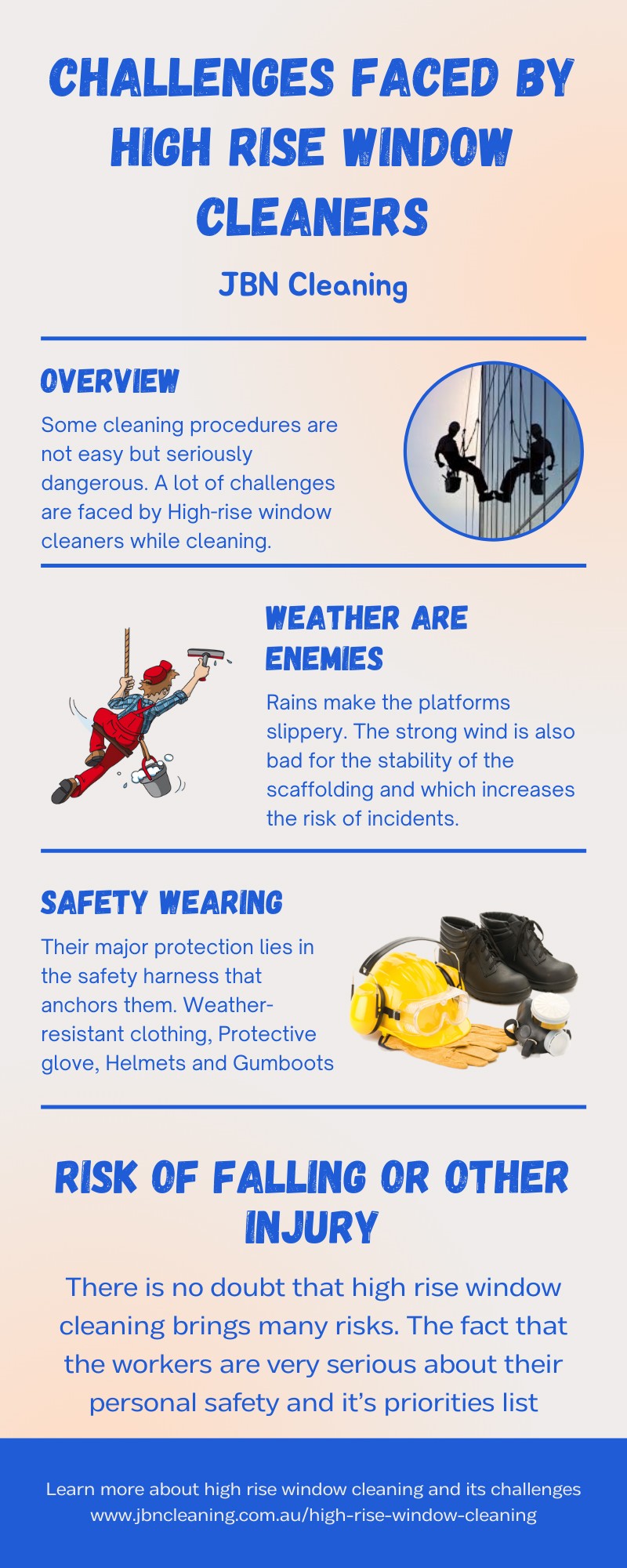 CHALLENGES FACED BY HIGH RISE WINDOW CLEANERS

JBN Cleaning

OVERVIEW

Some cleaning procedures are not easy but seriously dangerous. A lot of challenges are faced by High-rise window cleaners while cleaning.

WEATHER ARE ENEMIES

Rains make the platforms slippery. The strong wind is also bad for the stability of the scaffolding and which increases the risk of incidents.

SAFETY WEARING

Their major protection lies in the safety harness that anchors them. Weather-resistant clothing, Protective glove, Helmets and Gumboots

RISK OF FALLING OR OTHER INJURY

There is no doubt that high rise window cleaning brings many risks. The fact that the workers are very serious about their personal safety and it's priorities list

Learn more about high rise window cleaning and its challenges
www.jbncleaning.com.au/high-rise-window-cleaning